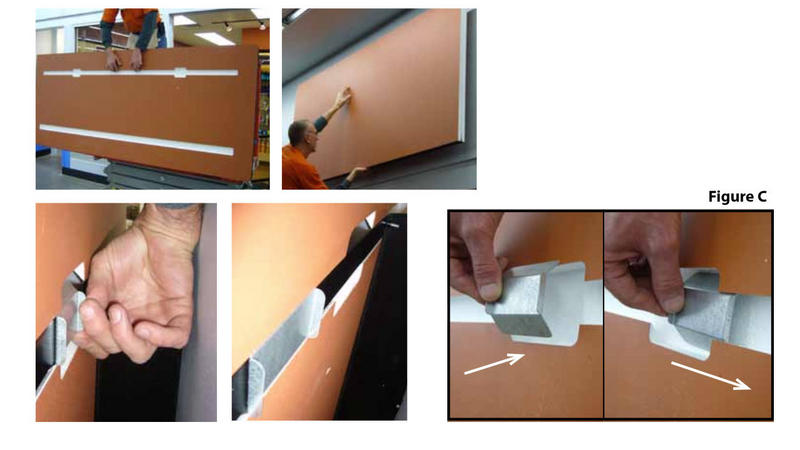 Figure C