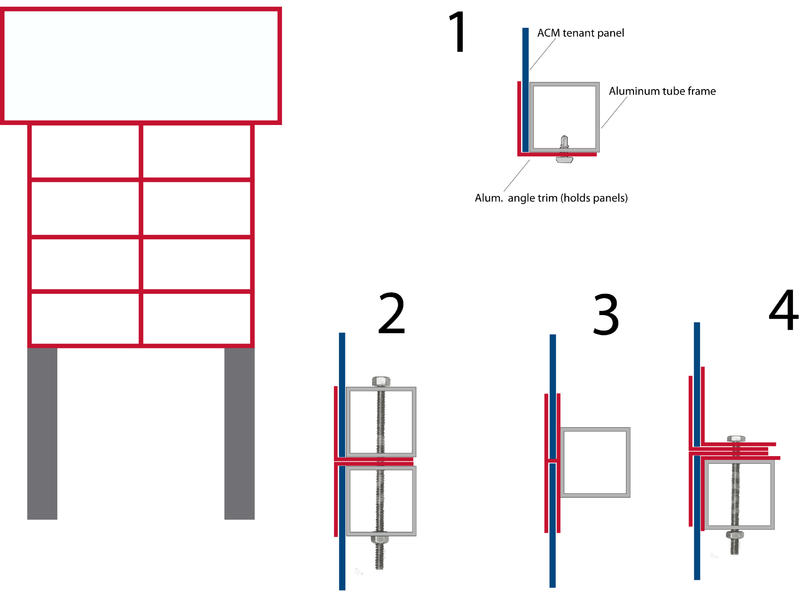 1

ACM tenant panel

Aluminum tube frame

Alum. angle trim (holds panels)

2

3

4