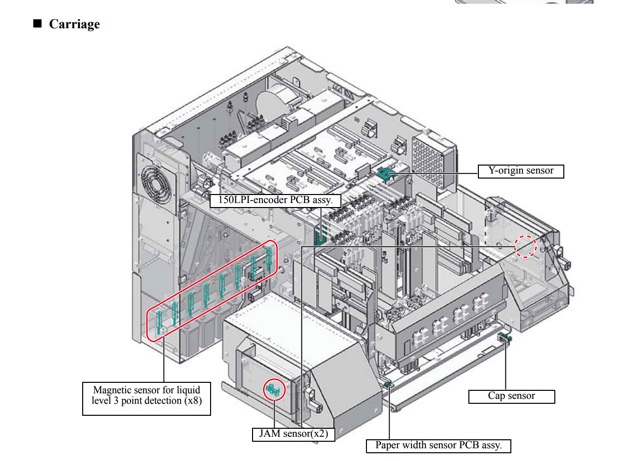 ■ Carriage

Y-origin sensor

150LPI-encoder PCB assy.

Magnetic sensor for liquid level 3 point detection (x8)

Cap sensor

JAM sensor(x2)

Paper width sensor PCB assy.