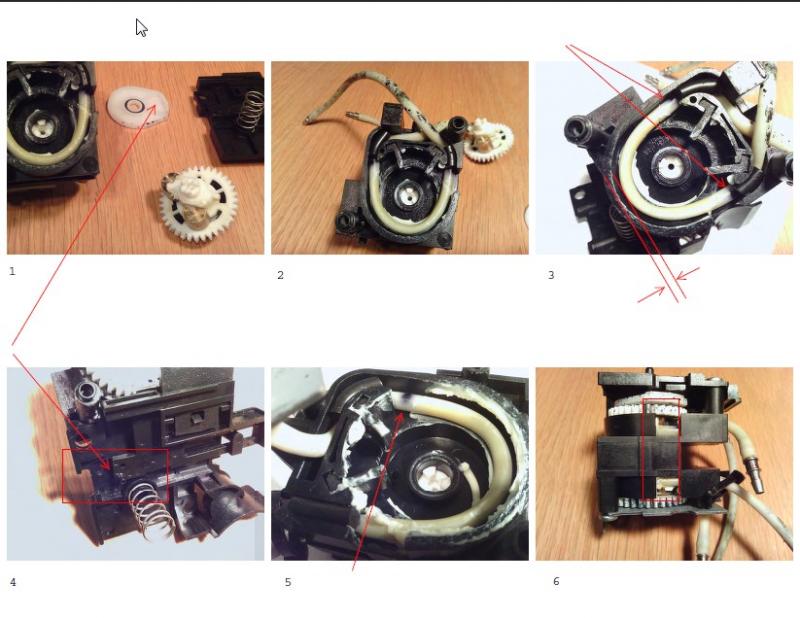 1

2

3

4

5

6