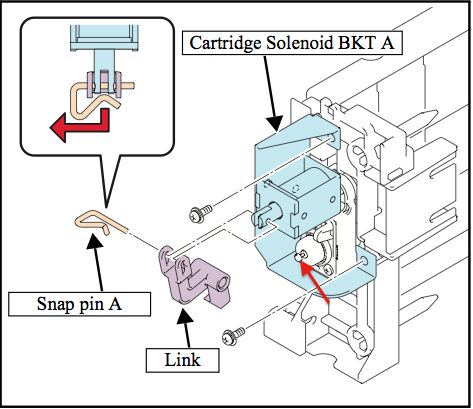 Cartridge Solenoid BKT A

Snap pin A

Link