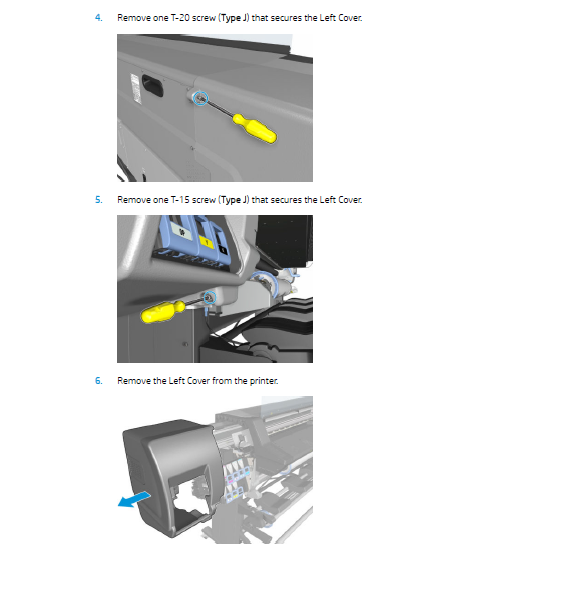 4. Remove one T-20 screw (Type J) that secures the Left Cover.

5. Remove one T-15 screw (Type J) that secures the Left Cover.

6. Remove the Left Cover from the printer.