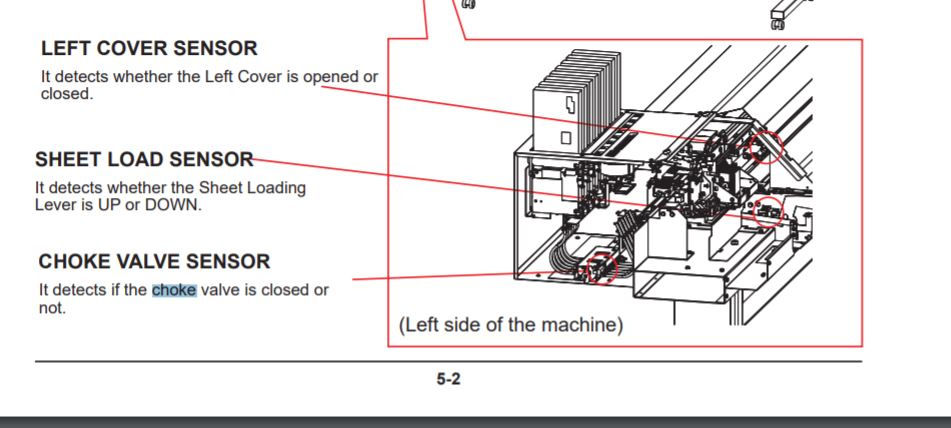 LEFT COVER SENSOR
It detects whether the Left Cover is opened or closed.

SHEET LOAD SENSOR
It detects whether the Sheet Loading Lever is UP or DOWN.

CHOKE VALVE SENSOR
It detects if the choke valve is closed or not.

(Left side of the machine)

5-2